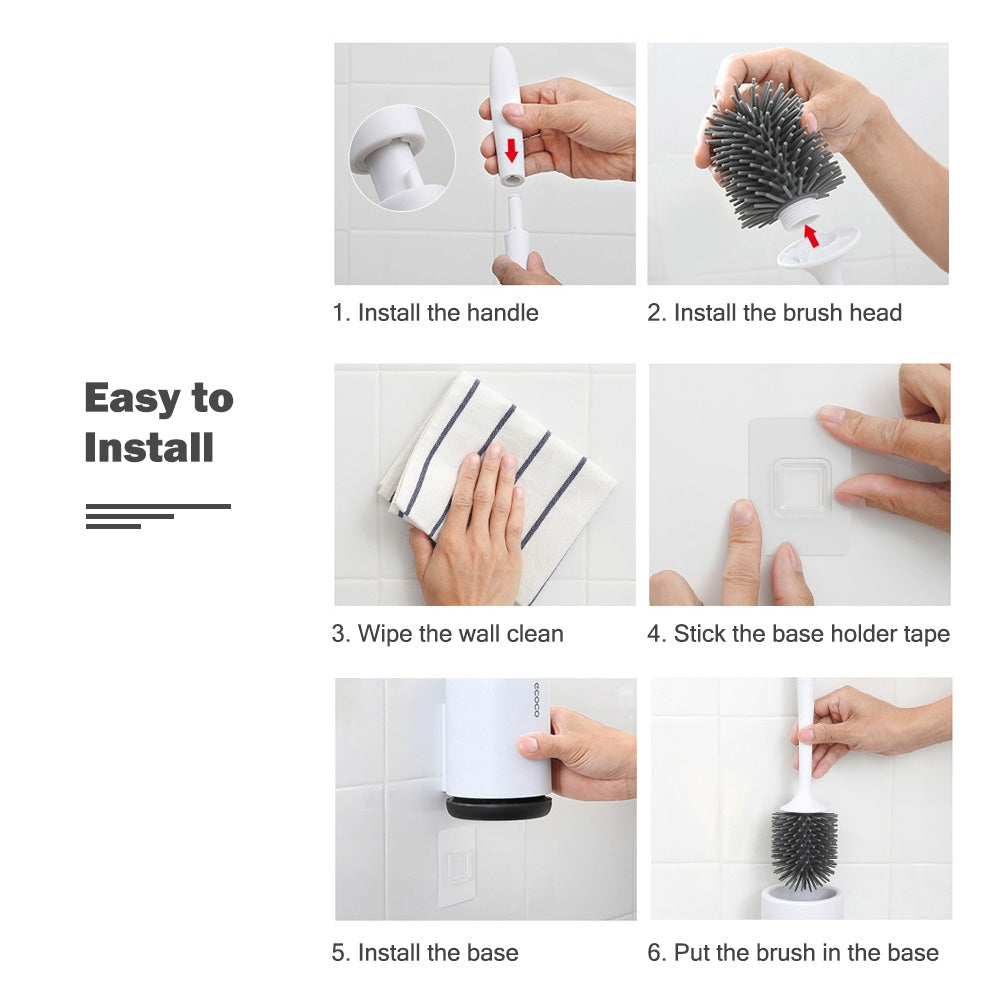 Easy to Install

1. Install the handle

2. Install the brush head

3. Wipe the wall clean

4. Stick the base holder tape

ecoco

5. Install the base

6. Put the brush in the base